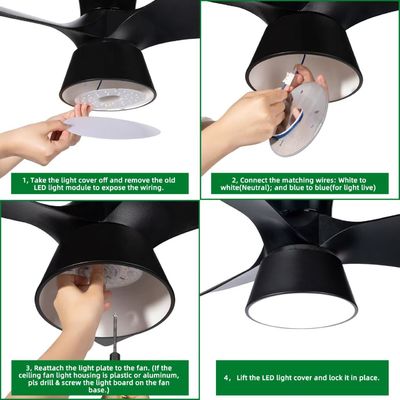 1, Take the light cover off and remove the old LED light module to expose the wiring.

2, Connect the matching wires: White to white(Neutral); and blue to blue(for light live)

3, Reattach the light plate to the fan. (If the ceiling fan light housing is plastic or aluminum, pls drill & screw the light board on the fan base.)

4, Lift the LED light cover and lock it in place.